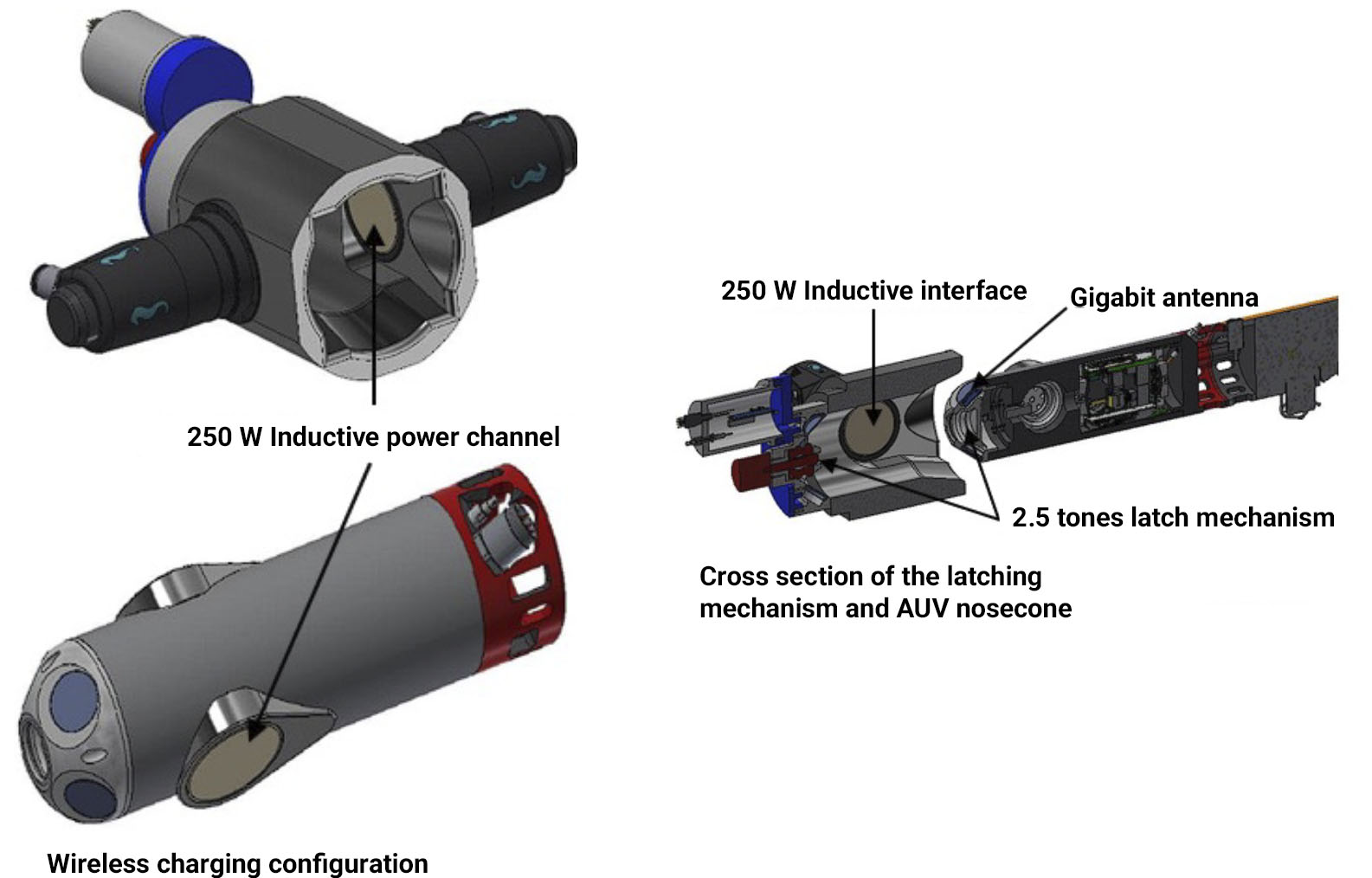 250 W Inductive power channel

Wireless charging configuration

250 W Inductive interface

Gigabit antenna

2.5 tones latch mechanism

Cross section of the latching mechanism and AUV nosecone